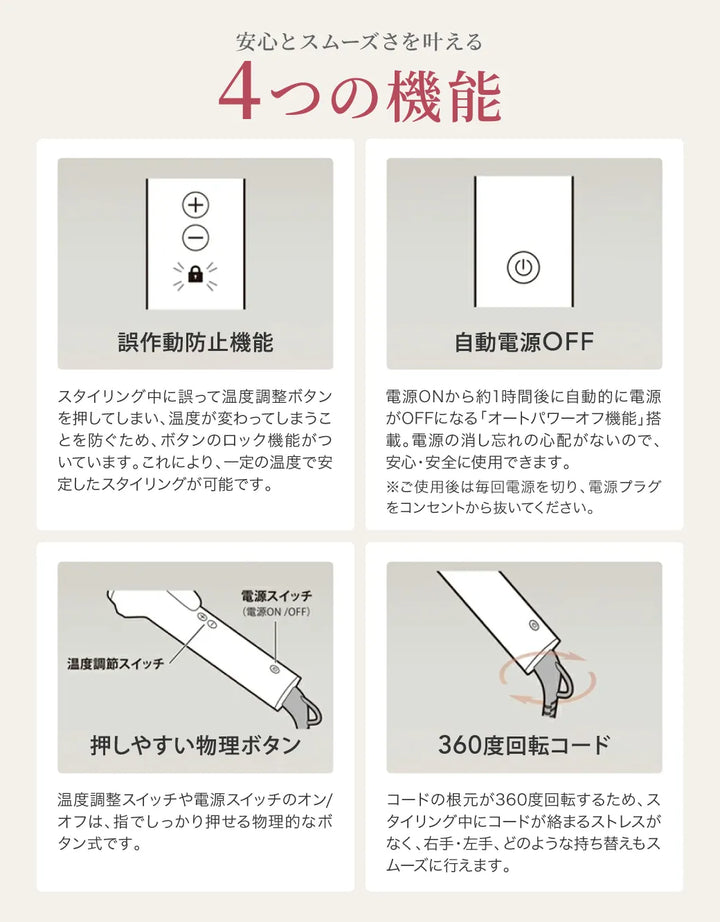 安心とスムーズさを叶える
4つの機能

誤作動防止機能

スタイリング中に誤って温度調整ボタンを押してしまい、温度が変わってしまうことを防ぐため、ボタンのロック機能がついています。これにより、一定の温度で安定したスタイリングが可能です。

自動電源OFF

電源ONから約1時間後に自動的に電源がOFFになる「オートパワーオフ機能」搭載。電源の消し忘れの心配がないので、安心・安全に使用できます。
※ご使用後は毎回電源を切り、電源プラグをコンセントから抜いてください。

電源スイッチ
(電源ON /OFF)
温度調節スイッチ

押しやすい物理ボタン

温度調整スイッチや電源スイッチのオン/オフは、指でしっかり押せる物理的なボタン式です。

360度回転コード

コードの根元が360度回転するため、スタイリング中にコードが絡まるストレスがなく、右手・左手、どのような持ち替えもスムーズに行えます。