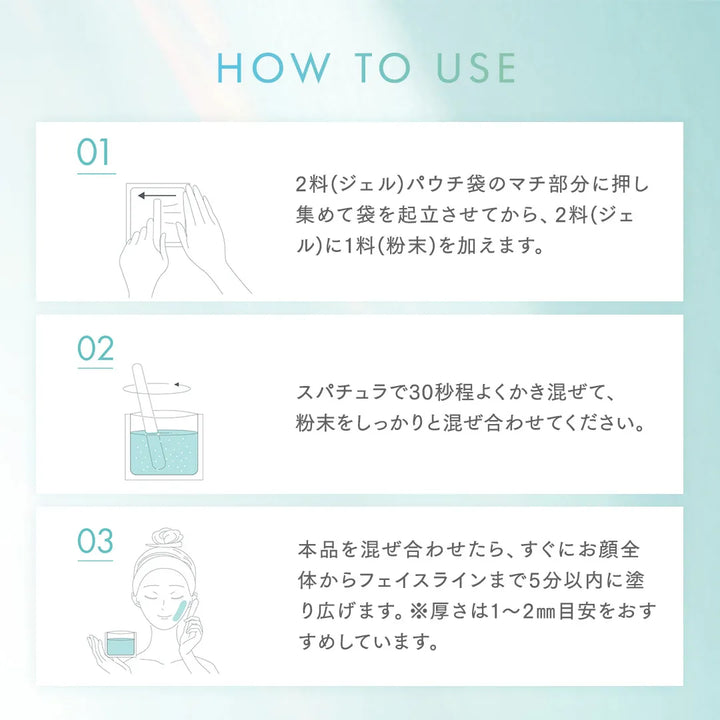 HOW TO USE

01

2料(ジェル)パウチ袋のマチ部分に押し集めて袋を起立させてから、2料(ジェル)に1料(粉末)を加えます。

02

スパチュラで30秒程よくかき混ぜて、粉末をしっかりと混ぜ合わせてください。

03

本品を混ぜ合わせたら、すぐにお顔全体からフェイスラインまで5分以内に塗り広げます。※厚さは1〜2㎜目安をおすすめしています。